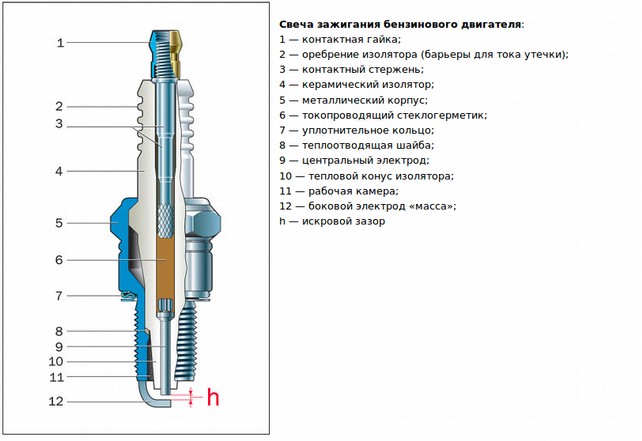 1
2
3
4
5
6
7
8
9
10
11
12
h

**Свеча зажигания бензинового двигателя**:
1 — контактная гайка;
2 — оребрение изолятора (барьеры для тока утечки);
3 — контактный стержень;
4 — керамический изолятор;
5 — металлический корпус;
6 — токопроводящий стеклогерметик;
7 — уплотнительное кольцо;
8 — теплоотводящая шайба;
9 — центральный электрод;
10 — тепловой конус изолятора;
11 — рабочая камера;
12 — боковой электрод «масса»;
h — искровой зазор